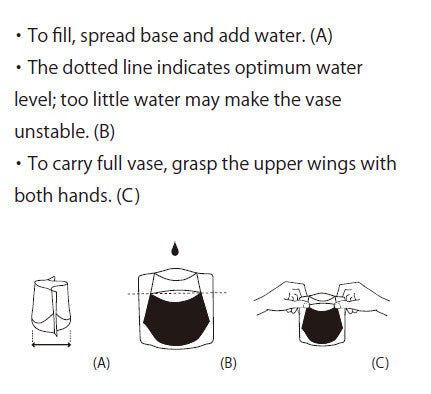 ・To fill, spread base and add water. (A)
・The dotted line indicates optimum water level; too little water may make the vase unstable. (B)
・To carry full vase, grasp the upper wings with both hands. (C)

(A)

(B)

(C)